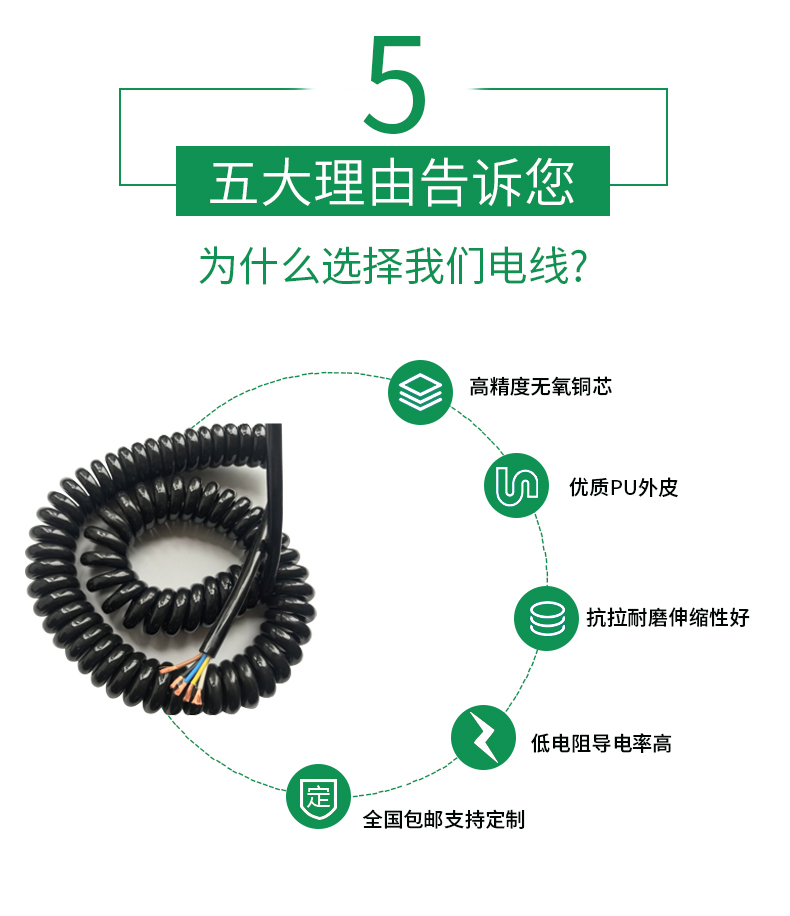 5

五大理由告诉您

为什么选择我们电线?

高精度无氧铜芯

优质PU外皮

抗拉耐磨伸缩性好

低电阻导电率高

定

全国包邮支持定制